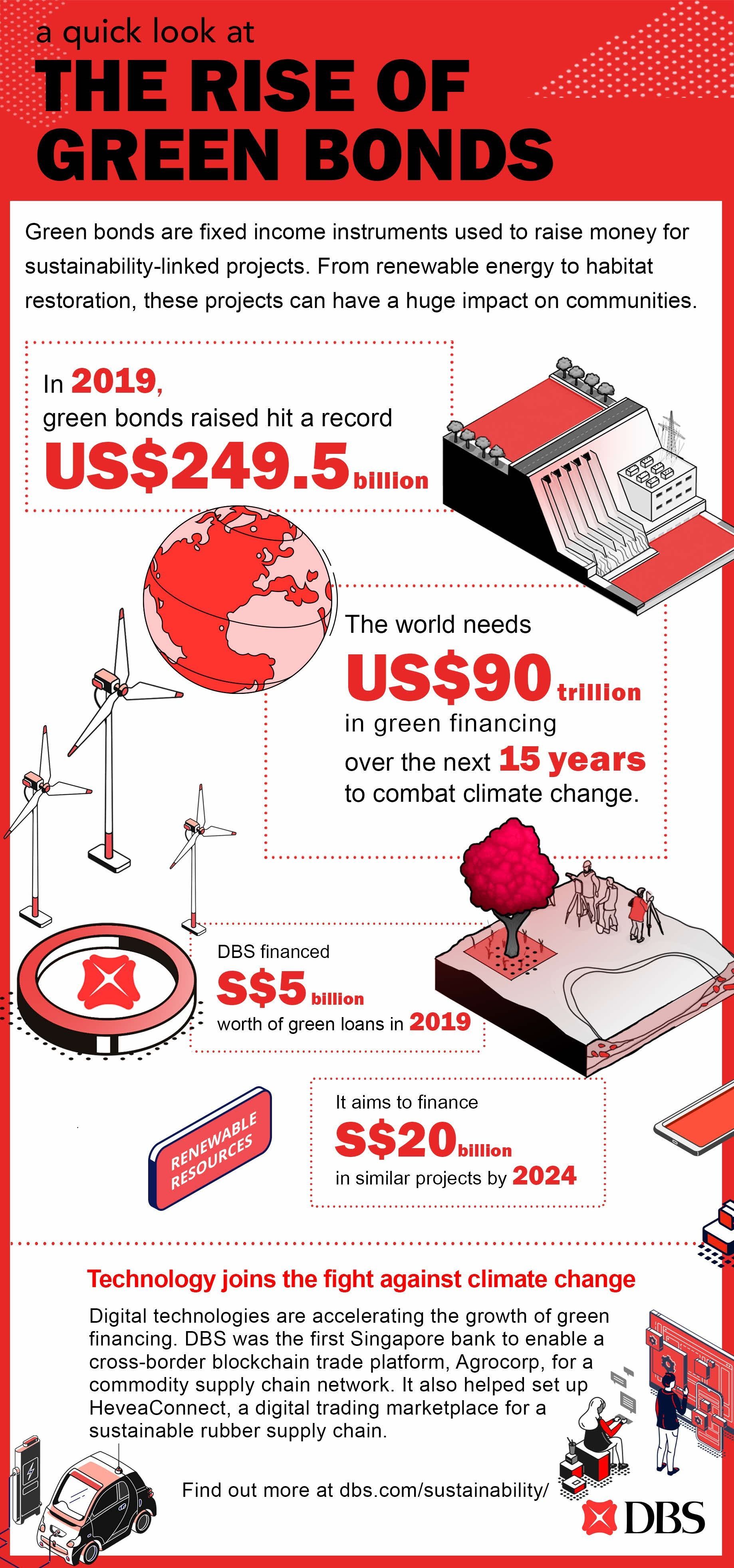 a quick look at
THE RISE OF GREEN BONDS

Green bonds are fixed income instruments used to raise money for sustainability-linked projects. From renewable energy to habitat restoration, these projects can have a huge impact on communities.

In 2019, green bonds raised hit a record US$249.5 billion

The world needs US$90 trillion in green financing over the next 15 years to combat climate change.

DBS financed S$5 billion worth of green loans in 2019

RENEWABLE RESOURCES

It aims to finance S$20 billion in similar projects by 2024

Technology joins the fight against climate change

Digital technologies are accelerating the growth of green financing. DBS was the first Singapore bank to enable a cross-border blockchain trade platform, Agrocorp, for a commodity supply chain network. It also helped set up HeveaConnect, a digital trading marketplace for a sustainable rubber supply chain.

Find out more at dbs.com/sustainability/

DBS