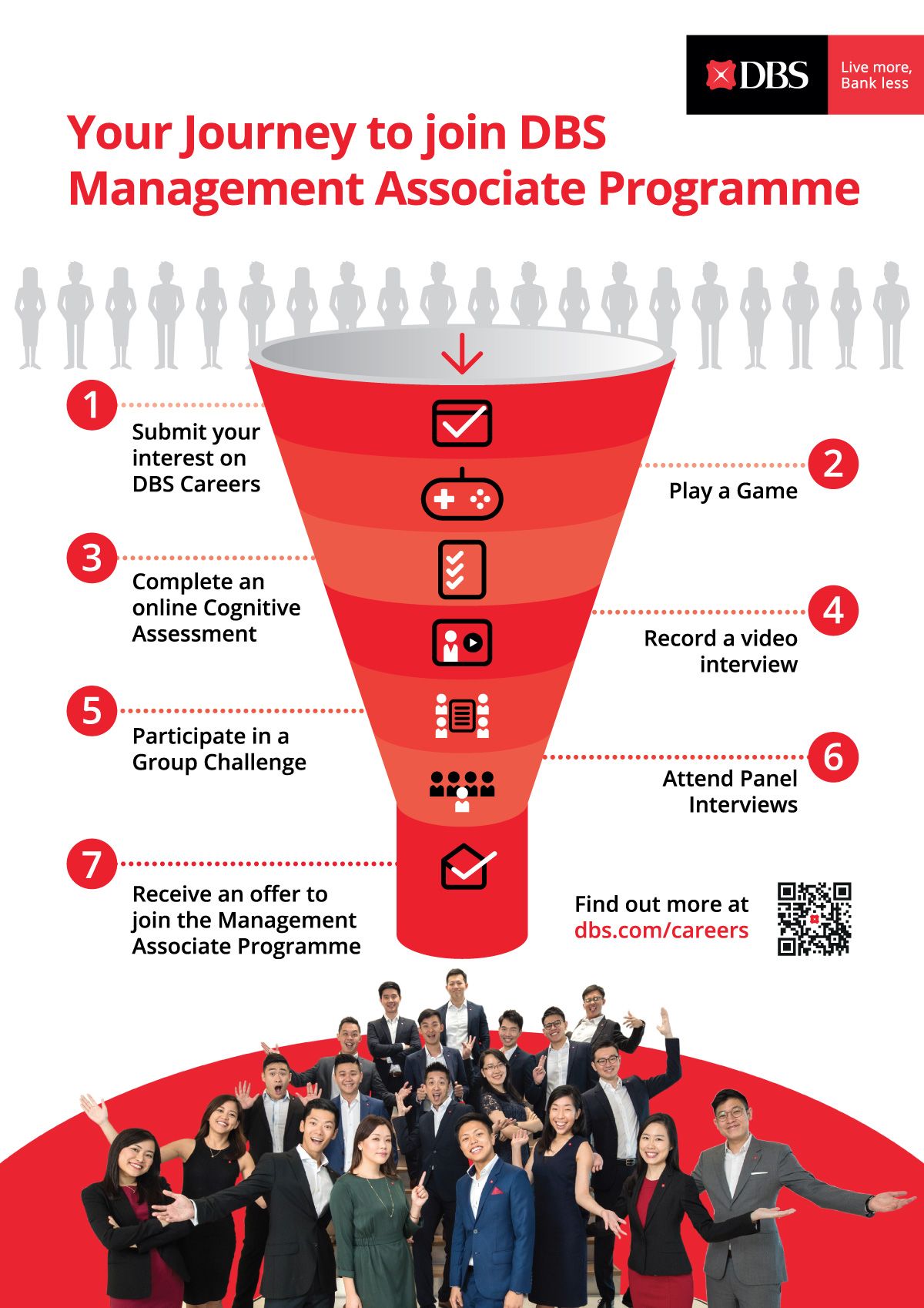 DBS
Live more, Bank less

Your Journey to join DBS Management Associate Programme

1
Submit your interest on DBS Careers

2
Play a Game

3
Complete an online Cognitive Assessment

4
Record a video interview

5
Participate in a Group Challenge

6
Attend Panel Interviews

7
Receive an offer to join the Management Associate Programme

Find out more at dbs.com/careers