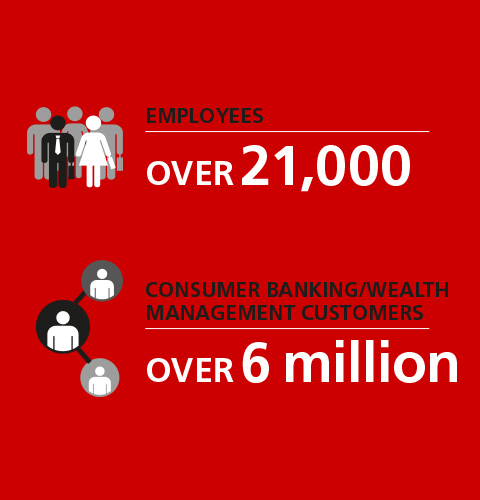 EMPLOYEES

OVER 21,000

CONSUMER BANKING/WEALTH MANAGEMENT CUSTOMERS

OVER 6 million