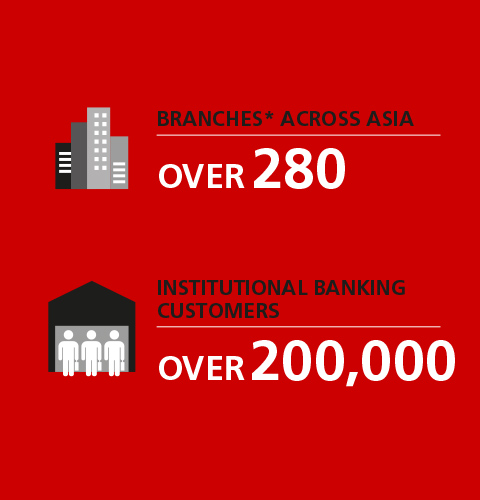 BRANCHES* ACROSS ASIA

OVER 280

INSTITUTIONAL BANKING CUSTOMERS

OVER 200,000